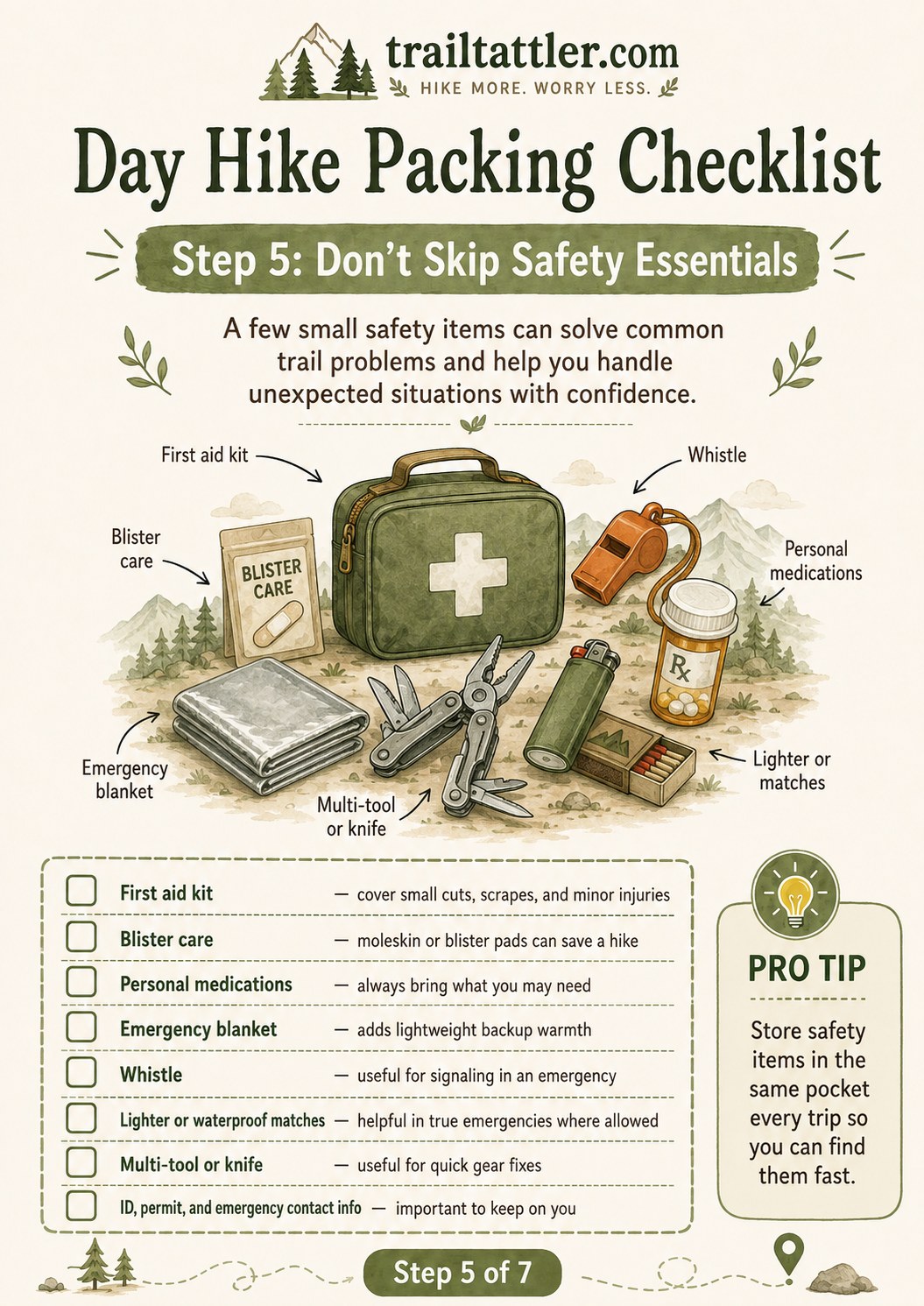 trailtattler.com
HIKE MORE. WORRY LESS.

Day Hike Packing Checklist

Step 5: Don't Skip Safety Essentials

A few small safety items can solve common trail problems and help you handle unexpected situations with confidence.

First aid kit

Whistle

Blister care

BLISTER CARE

Personal medications

Rx

Emergency blanket

Multi-tool or knife

Lighter or matches

☐ First aid kit — cover small cuts, scrapes, and minor injuries
☐ Blister care — moleskin or blister pads can save a hike
☐ Personal medications — always bring what you may need
☐ Emergency blanket — adds lightweight backup warmth
☐ Whistle — useful for signaling in an emergency
☐ Lighter or waterproof matches — helpful in true emergencies where allowed
☐ Multi-tool or knife — useful for quick gear fixes
☐ ID, permit, and emergency contact info — important to keep on you

PRO TIP

Store safety items in the same pocket every trip so you can find them fast.

Step 5 of 7